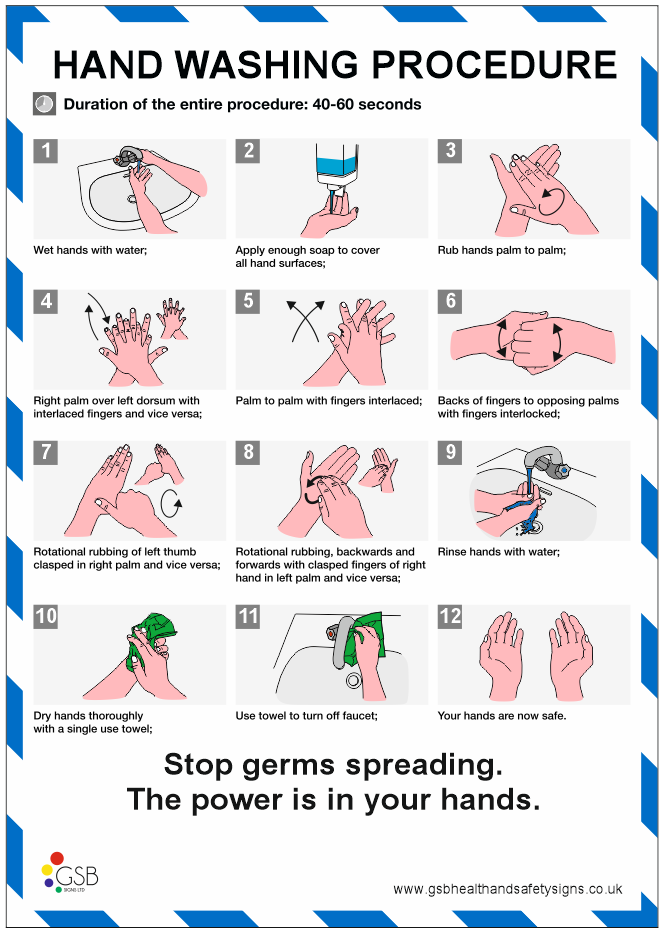 HAND WASHING PROCEDURE

Duration of the entire procedure: 40-60 seconds

1
Wet hands with water;

2
Apply enough soap to cover all hand surfaces;

3
Rub hands palm to palm;

4
Right palm over left dorsum with interlaced fingers and vice versa;

5
Palm to palm with fingers interlaced;

6
Backs of fingers to opposing palms with fingers interlocked;

7
Rotational rubbing of left thumb clasped in right palm and vice versa;

8
Rotational rubbing, backwards and forwards with clasped fingers of right hand in left palm and vice versa;

9
Rinse hands with water;

10
Dry hands thoroughly with a single use towel;

11
Use towel to turn off faucet;

12
Your hands are now safe.

Stop germs spreading.
The power is in your hands.

GSB
SIGNS LTD

www.gsbhealthandsafetysigns.co.uk